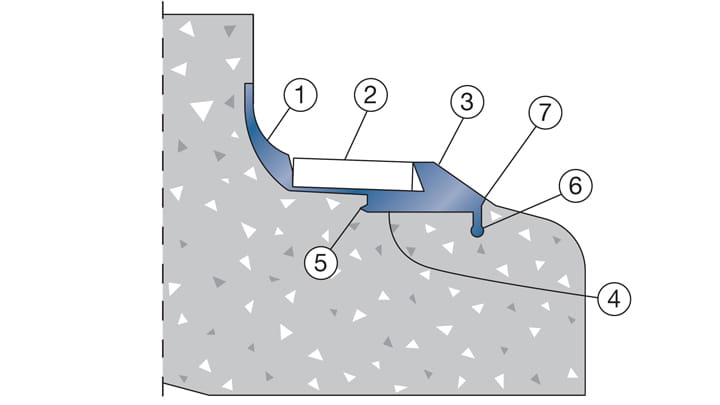 1
2
3
7
6
5
4