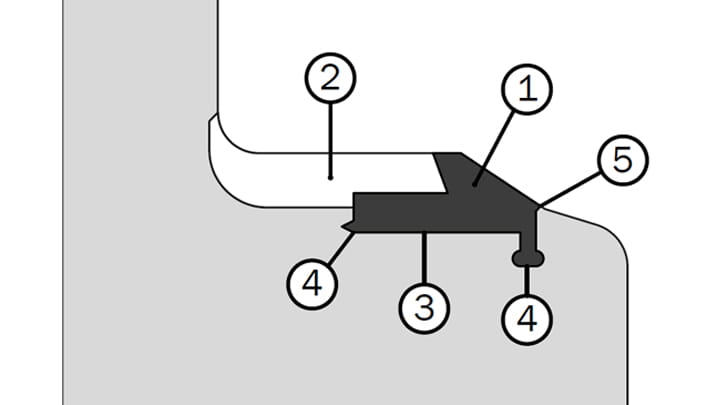 2
1
5
4
3
4