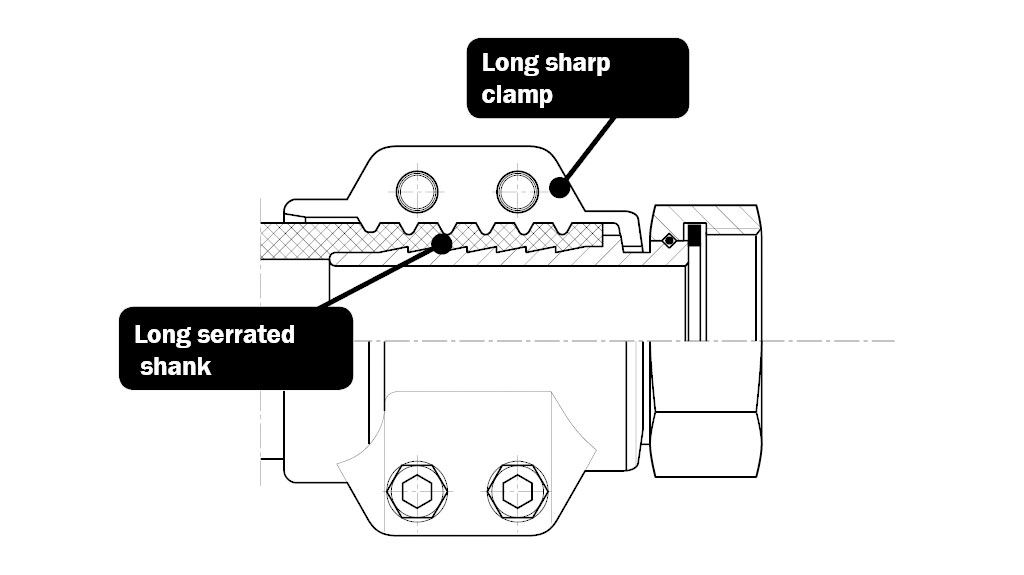 Long sharp clamp

Long serrated shank